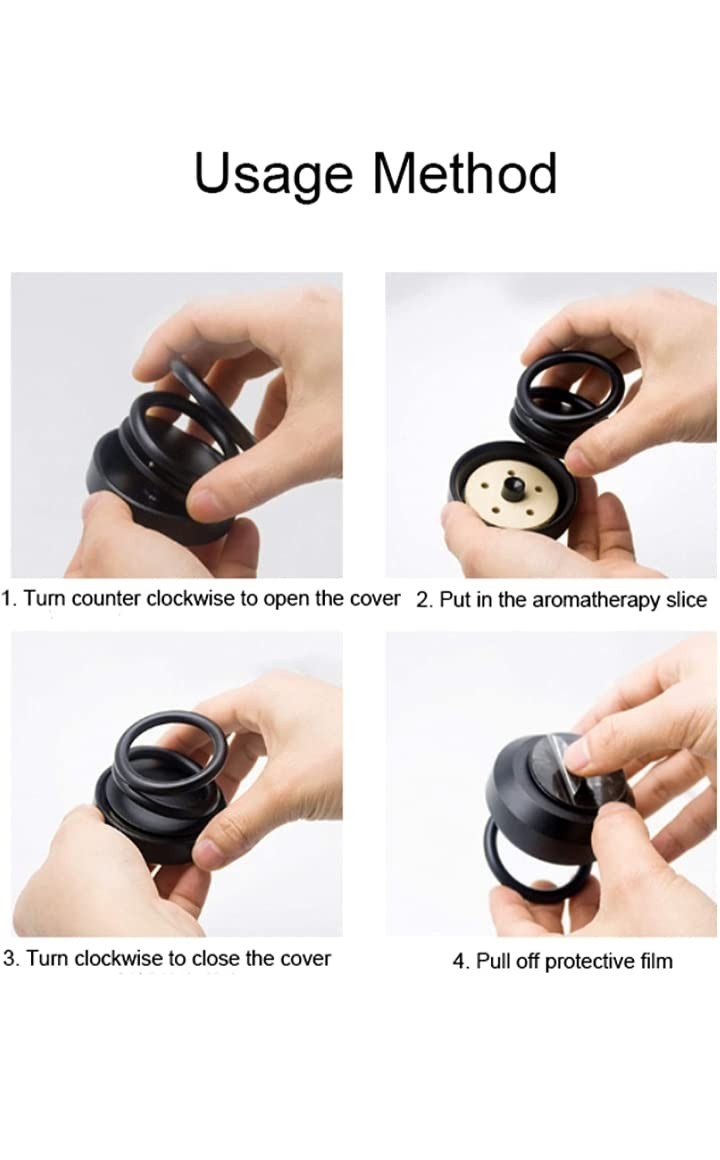 Usage Method

1. Turn counter clockwise to open the cover

2. Put in the aromatherapy slice

3. Turn clockwise to close the cover

4. Pull off protective film